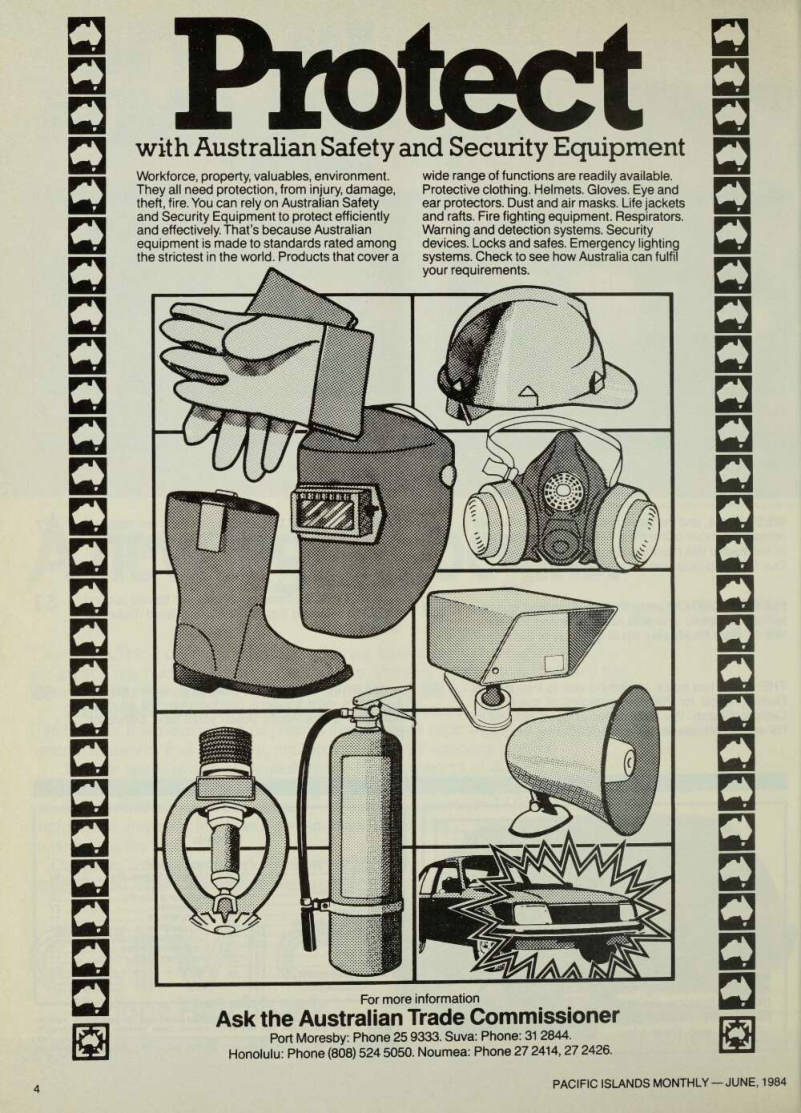 Protect
with Australian Safety and Security Equipment

Workforce, property, valuables, environment. They all need protection, from injury, damage, theft, fire. You can rely on Australian Safety and Security Equipment to protect efficiently and effectively. That's because Australian equipment is made to standards rated among the strictest in the world. Products that cover a wide range of functions are readily available. Protective clothing. Helmets. Gloves. Eye and ear protectors. Dust and air masks. Life jackets and rafts. Fire fighting equipment. Respirators. Warning and detection systems. Security devices. Locks and safes. Emergency lighting systems. Check to see how Australia can fulfil your requirements.

For more information
Ask the Australian Trade Commissioner
Port Moresby: Phone 25 9333. Suva: Phone: 31 2844.
Honolulu: Phone (808) 524 5050. Noumea: Phone 27 2414, 27 2426.

4

PACIFIC ISLANDS MONTHLY — JUNE, 1984